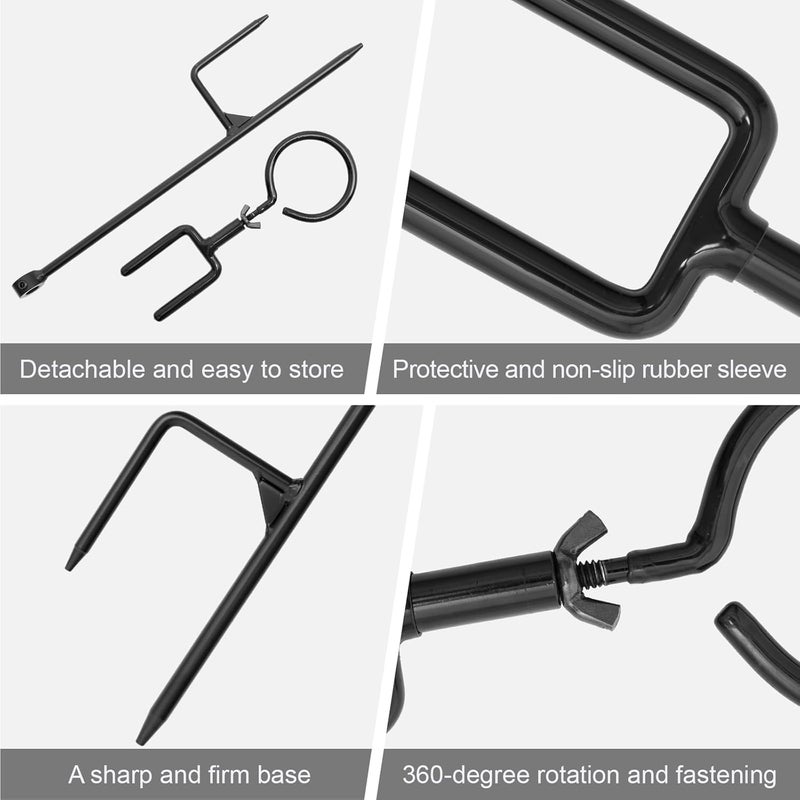 Detachable and easy to store

Protective and non-slip rubber sleeve

A sharp and firm base

360-degree rotation and fastening